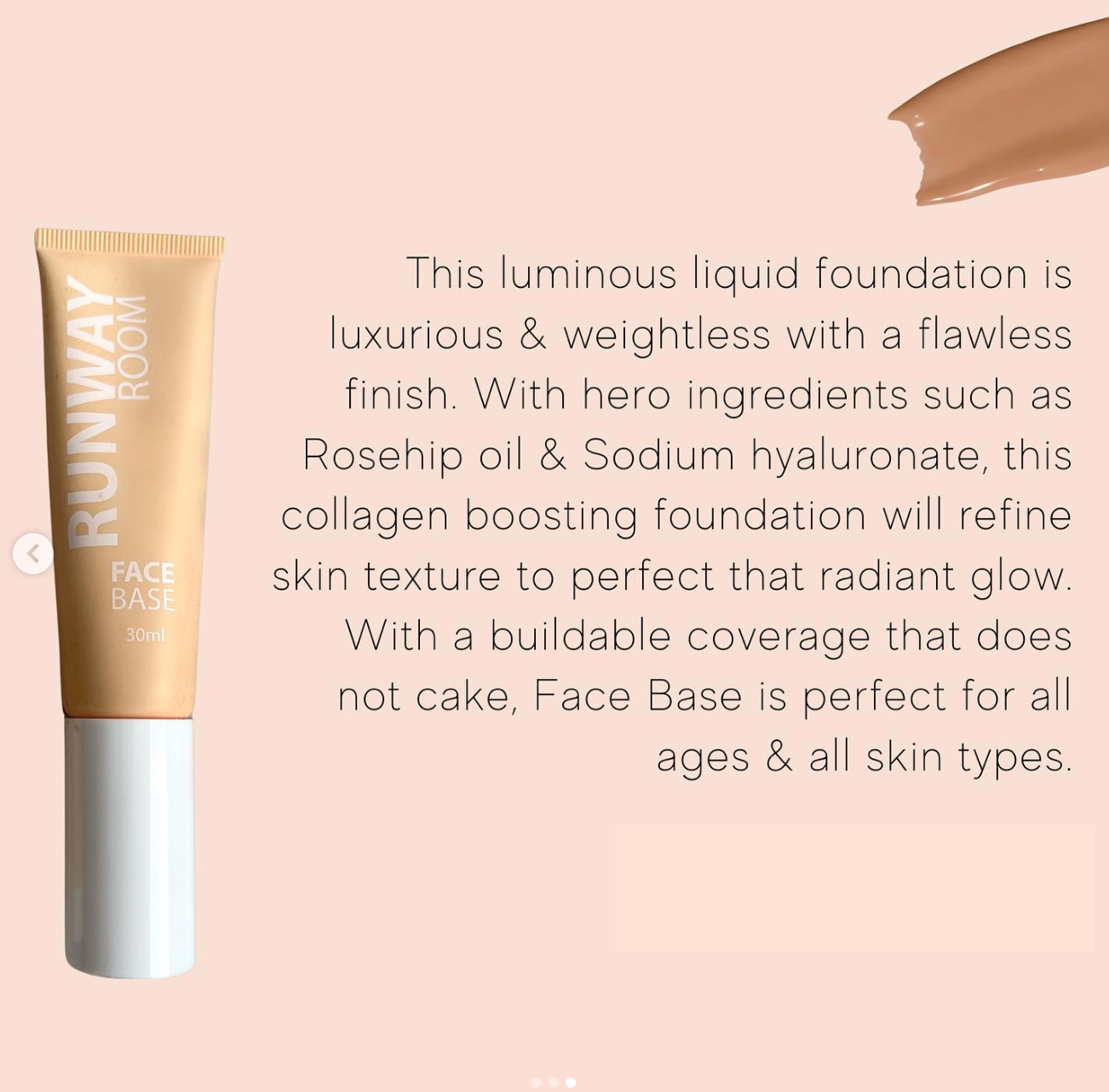 RUNWAY ROOM
FACE BASE
30ml

This luminous liquid foundation is luxurious & weightless with a flawless finish. With hero ingredients such as Rosehip oil & Sodium hyaluronate, this collagen boosting foundation will refine skin texture to perfect that radiant glow. With a buildable coverage that does not cake, Face Base is perfect for all ages & all skin types.