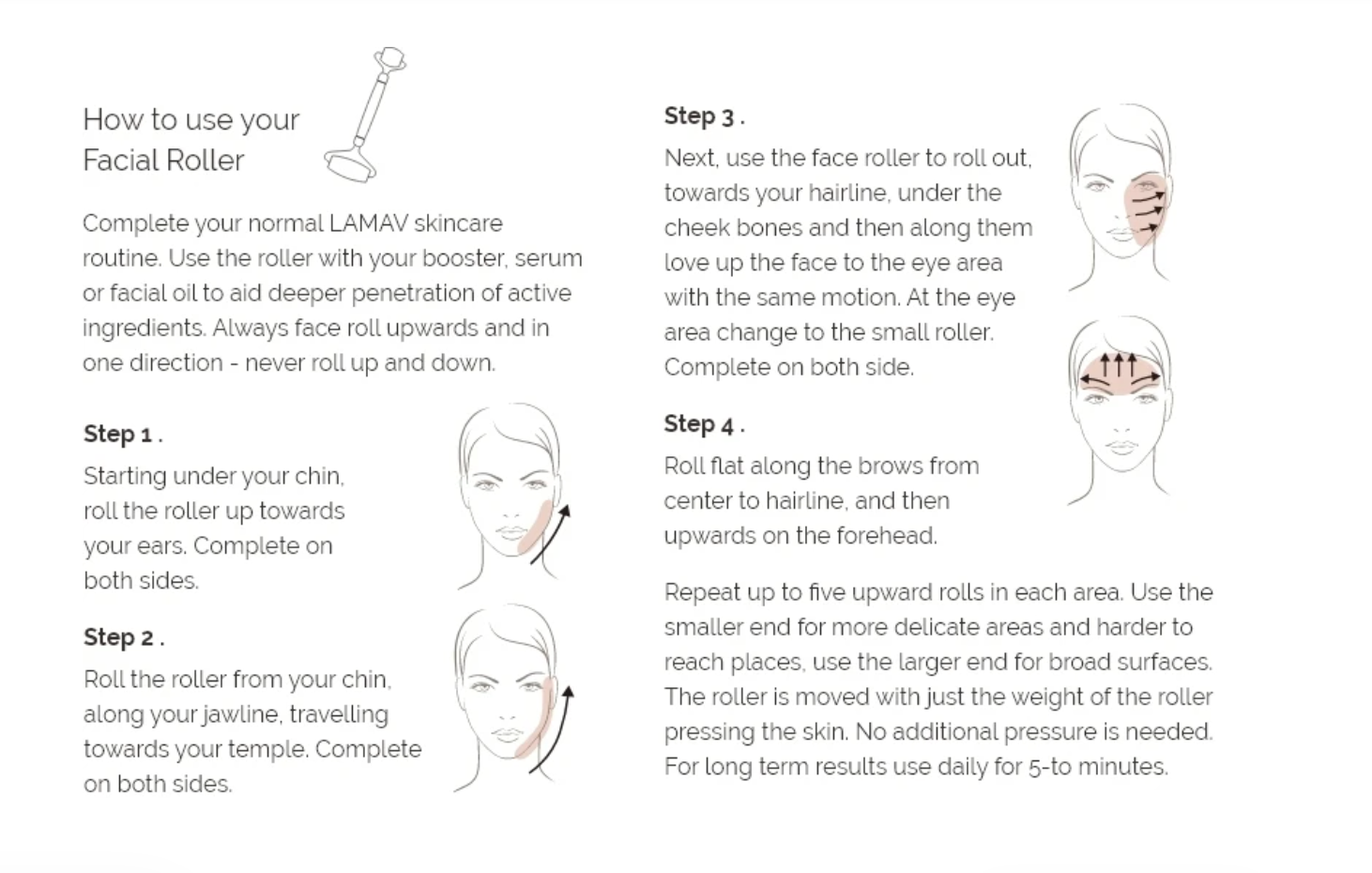 How to use your Facial Roller

Complete your normal LAMAV skincare routine. Use the roller with your booster, serum or facial oil to aid deeper penetration of active ingredients. Always face roll upwards and in one direction - never roll up and down.

Step 1 .

Starting under your chin, roll the roller up towards your ears. Complete on both sides.

Step 2 .

Roll the roller from your chin, along your jawline, travelling towards your temple. Complete on both sides.

Step 3 .

Next, use the face roller to roll out, towards your hairline, under the cheek bones and then along them love up the face to the eye area with the same motion. At the eye area change to the small roller. Complete on both side.

Step 4 .

Roll flat along the brows from center to hairline, and then upwards on the forehead.

Repeat up to five upward rolls in each area. Use the smaller end for more delicate areas and harder to reach places, use the larger end for broad surfaces. The roller is moved with just the weight of the roller pressing the skin. No additional pressure is needed. For long term results use daily for 5-to minutes.